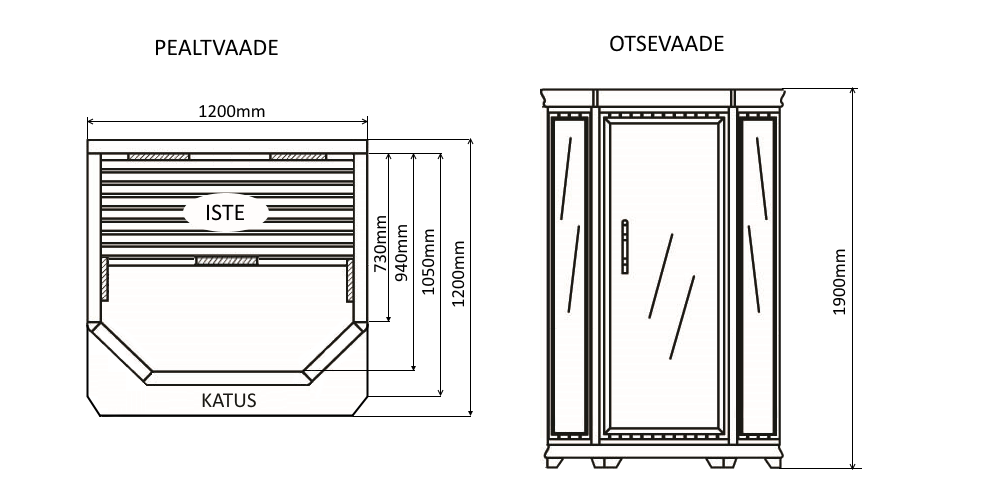 PEALTVAADE

1200mm

ISTE

730mm
940mm
1050mm
1200mm

KATUS

OTSEVAADE

1900mm